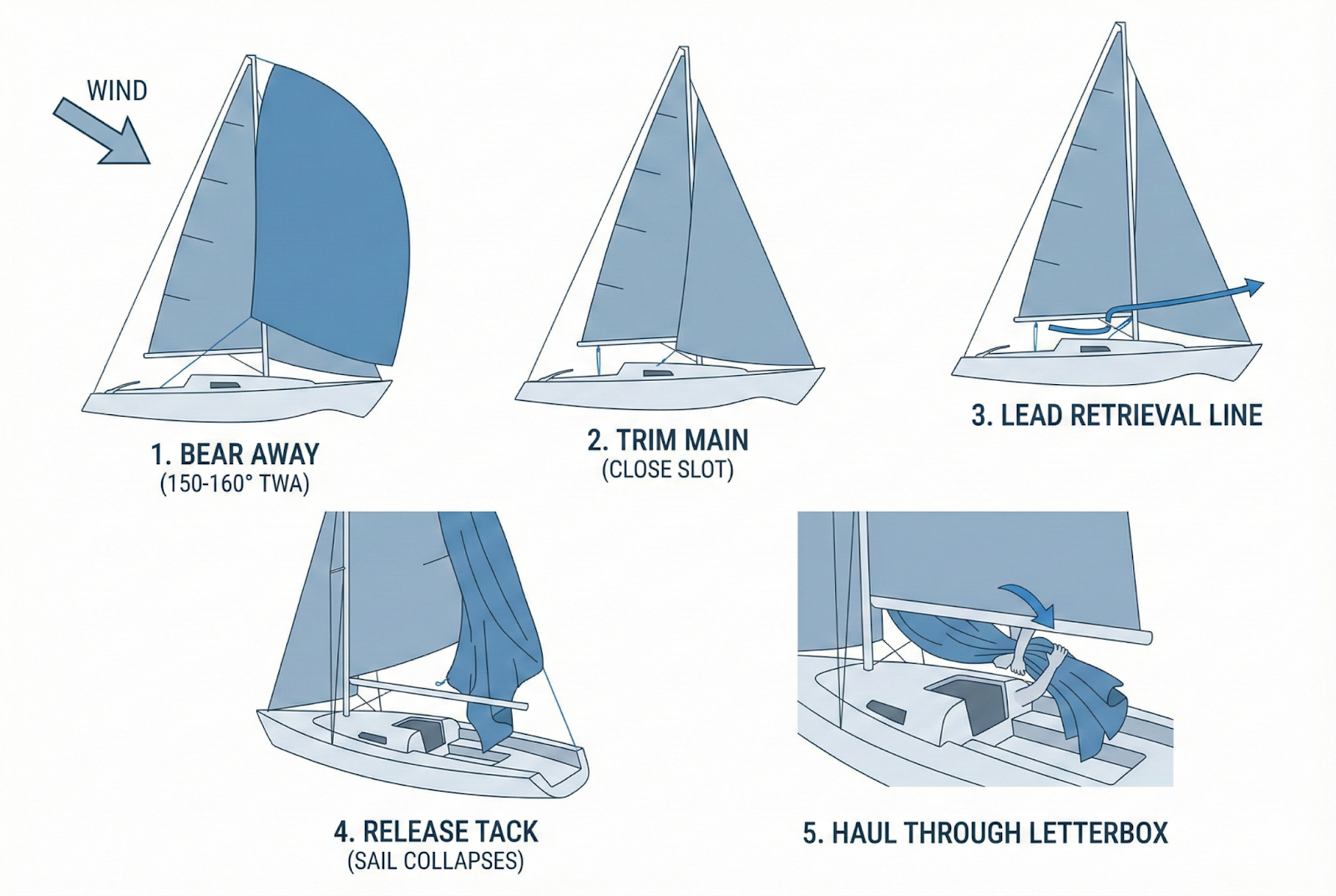 WIND

1. BEAR AWAY
(150-160° TWA)

2. TRIM MAIN
(CLOSE SLOT)

3. LEAD RETRIEVAL LINE

4. RELEASE TACK
(SAIL COLLAPSES)

5. HAUL THROUGH LETTERBOX