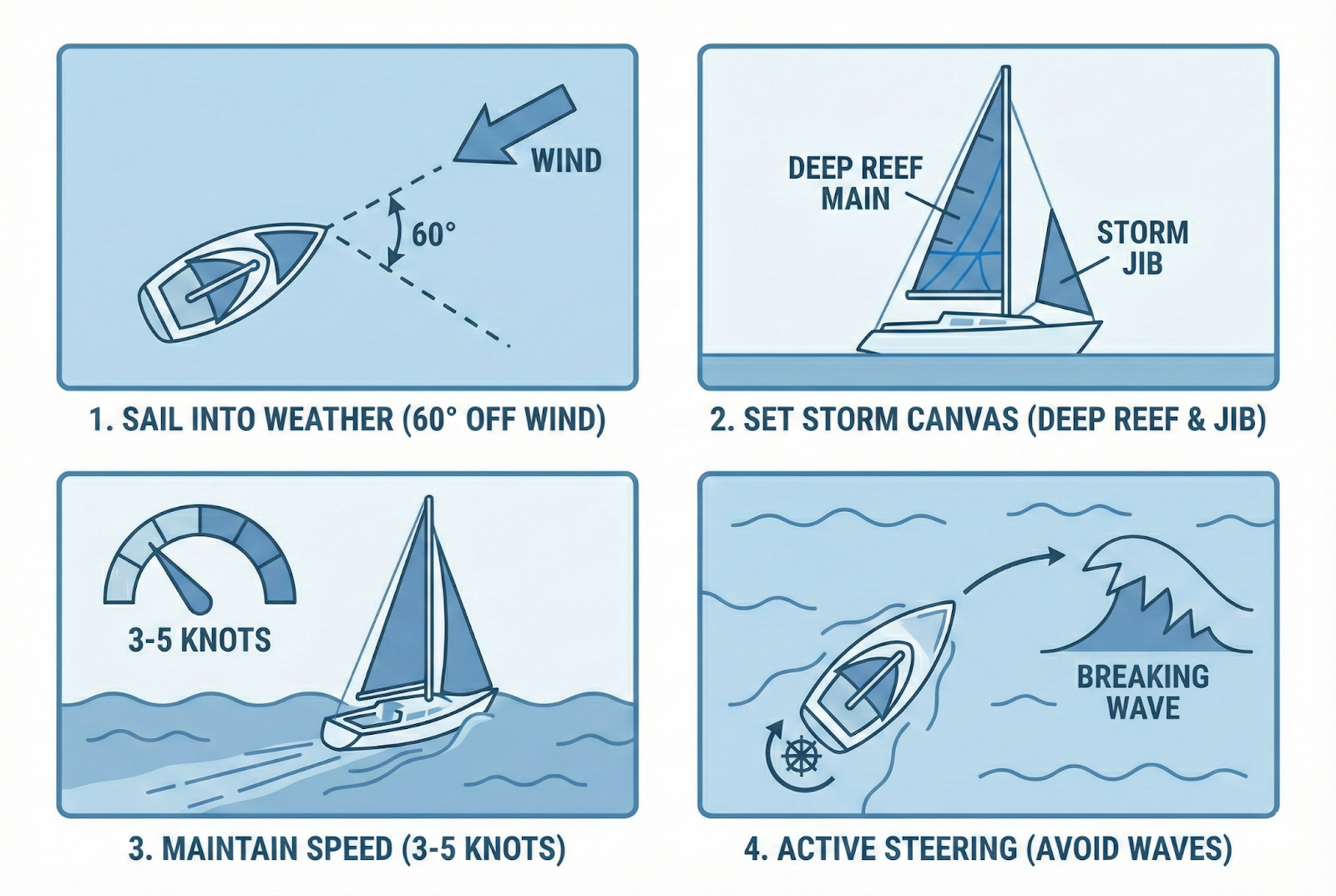 WIND

60°

1. SAIL INTO WEATHER (60° OFF WIND)

DEEP REEF MAIN

STORM JIB

2. SET STORM CANVAS (DEEP REEF & JIB)

3-5 KNOTS

3. MAINTAIN SPEED (3-5 KNOTS)

BREAKING WAVE

4. ACTIVE STEERING (AVOID WAVES)