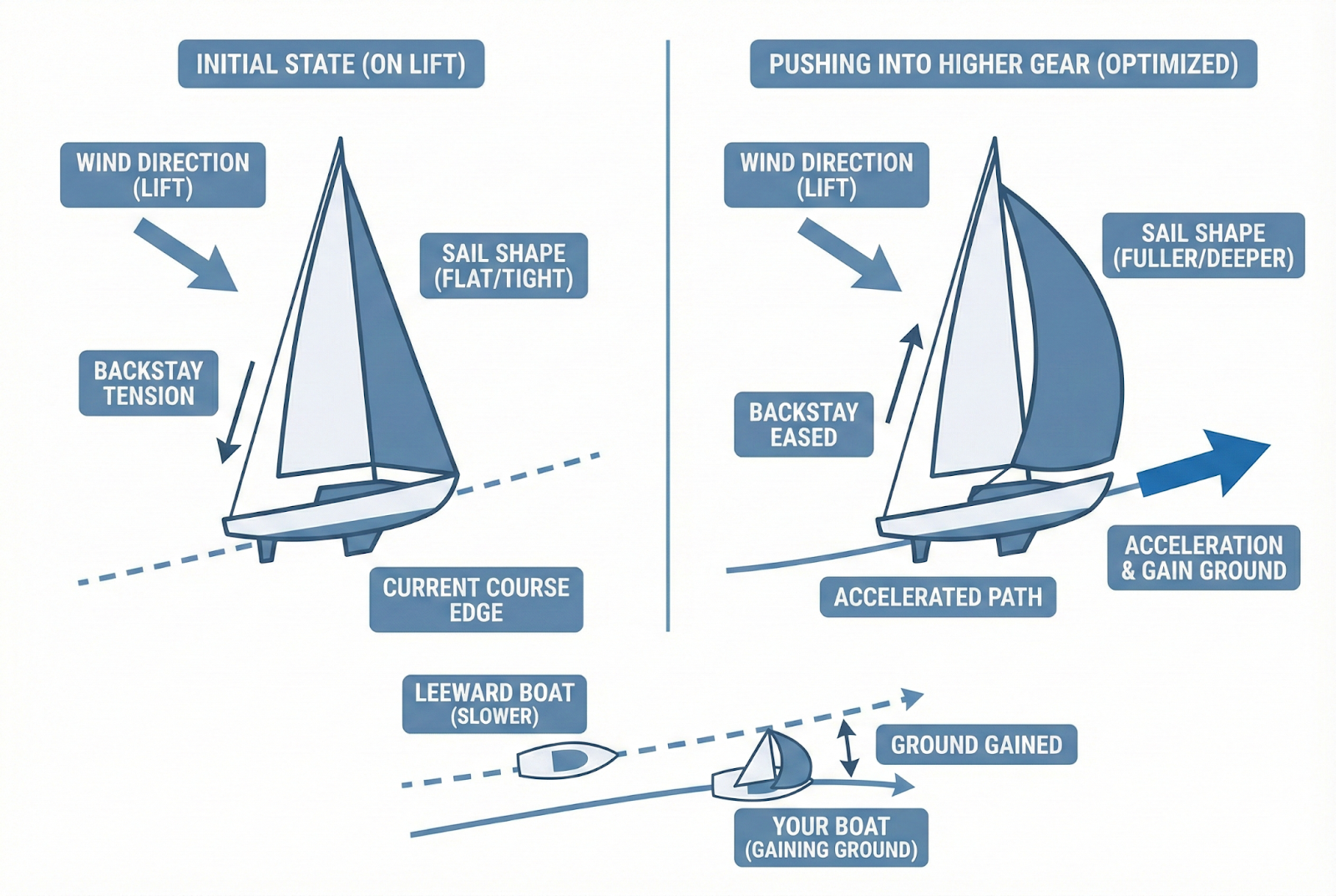 INITIAL STATE (ON LIFT)

WIND DIRECTION (LIFT)

SAIL SHAPE (FLAT/TIGHT)

BACKSTAY TENSION

CURRENT COURSE EDGE

PUSHING INTO HIGHER GEAR (OPTIMIZED)

WIND DIRECTION (LIFT)

SAIL SHAPE (FULLER/DEEPER)

BACKSTAY EASED

ACCELERATION & GAIN GROUND

ACCELERATED PATH

LEEWARD BOAT (SLOWER)

GROUND GAINED

YOUR BOAT (GAINING GROUND)